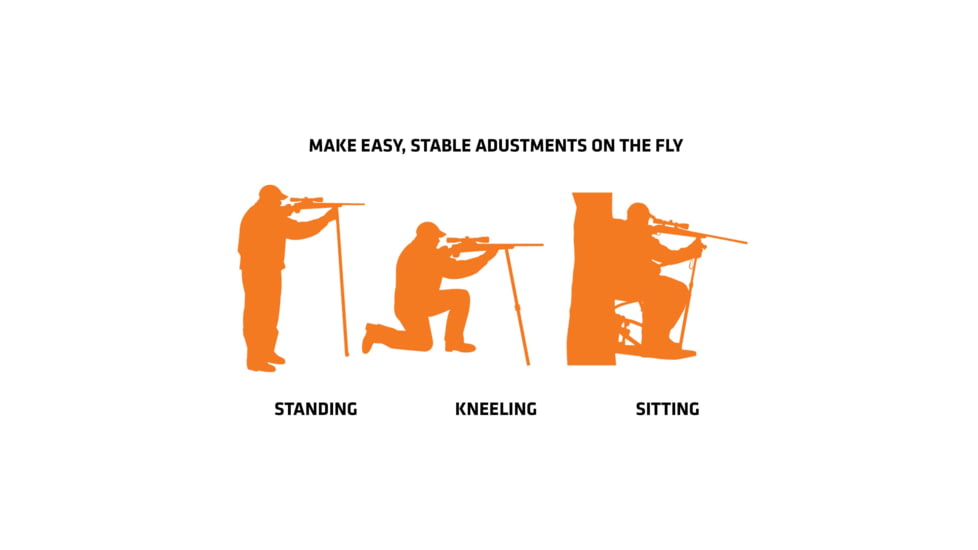 MAKE EASY, STABLE ADUSTMENTS ON THE FLY

STANDING

KNEELING

SITTING