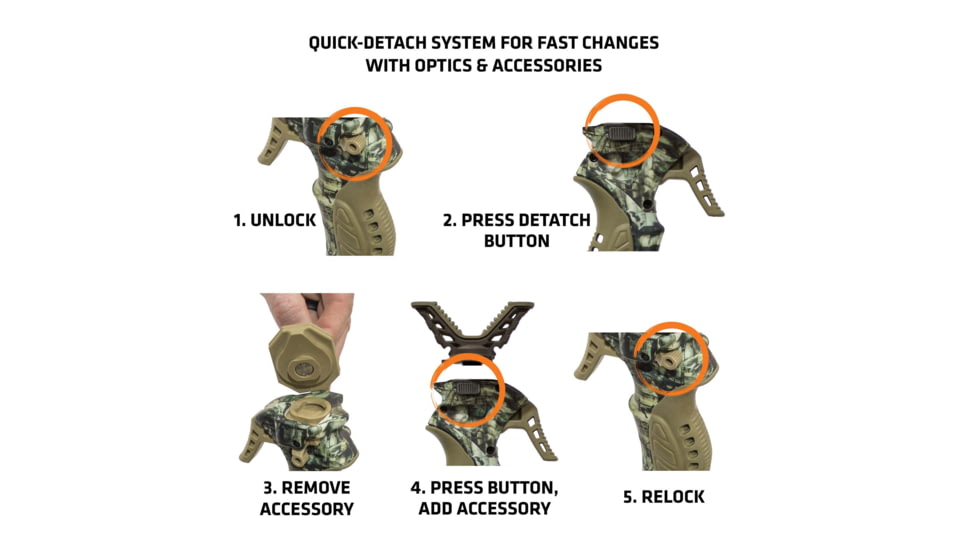 QUICK-DETACH SYSTEM FOR FAST CHANGES WITH OPTICS & ACCESSORIES

1. UNLOCK

2. PRESS DETATCH BUTTON

3. REMOVE ACCESSORY

4. PRESS BUTTON, ADD ACCESSORY

5. RELOCK