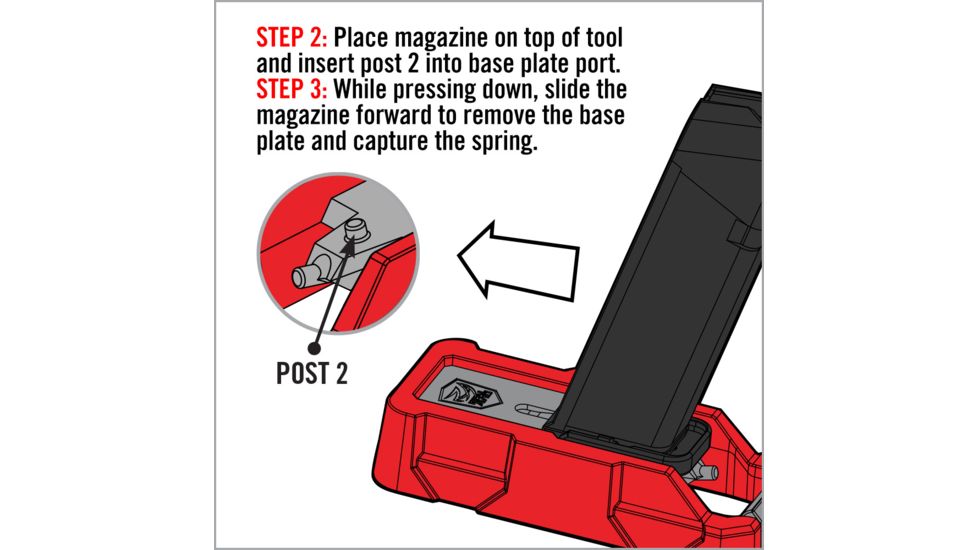 STEP 2: Place magazine on top of tool and insert post 2 into base plate port.
STEP 3: While pressing down, slide the magazine forward to remove the base plate and capture the spring.

POST 2