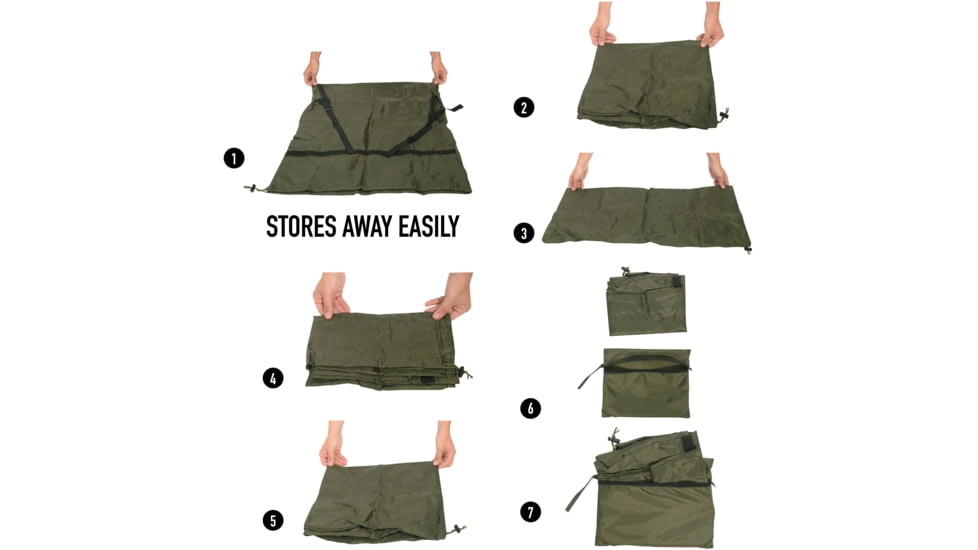 1

STORES AWAY EASILY

2

3

4

5

6

7