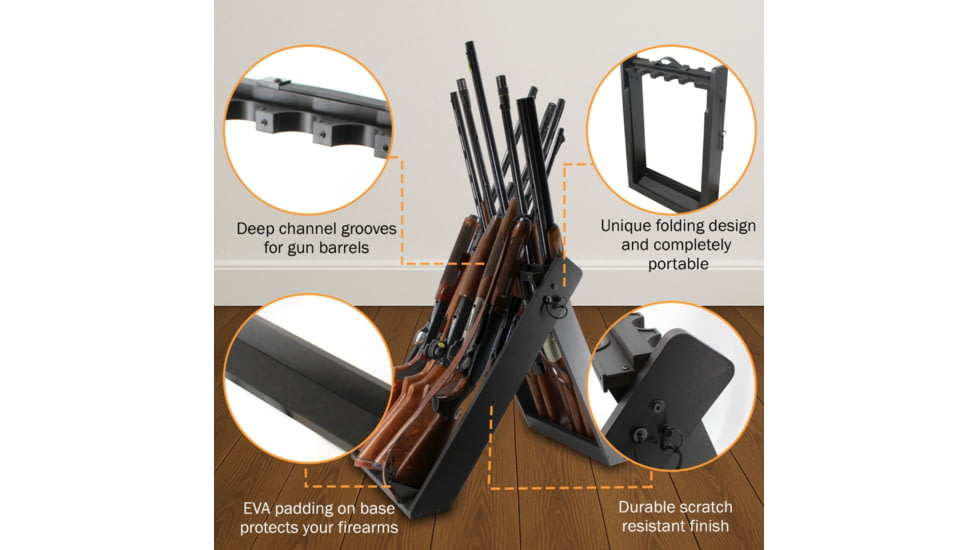 Deep channel grooves for gun barrels

Unique folding design and completely portable

EVA padding on base protects your firearms

Durable scratch resistant finish