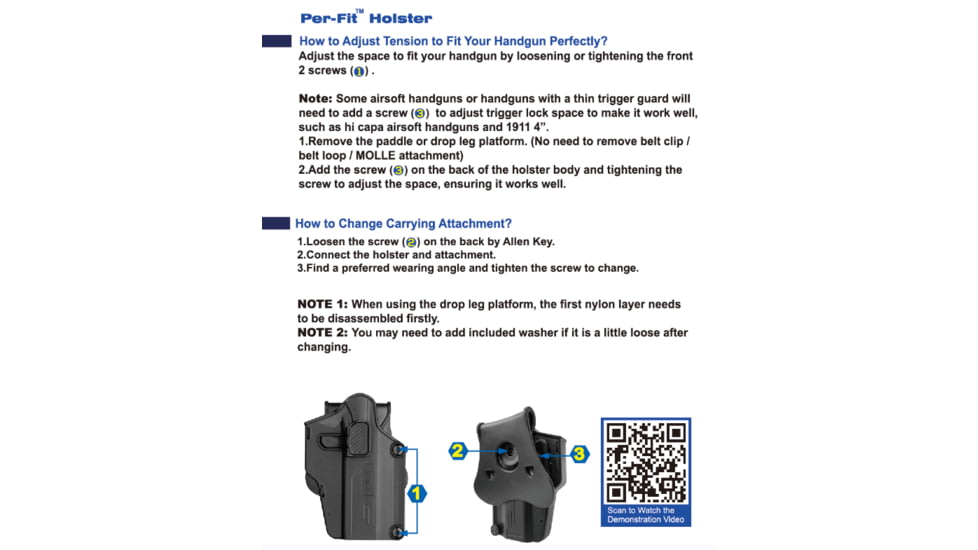 Per-Fit™ Holster

How to Adjust Tension to Fit Your Handgun Perfectly?

Adjust the space to fit your handgun by loosening or tightening the front 2 screws (1) .

Note: Some airsoft handguns or handguns with a thin trigger guard will need to add a screw (3) to adjust trigger lock space to make it work well, such as hi capa airsoft handguns and 1911 4".
1.Remove the paddle or drop leg platform. (No need to remove belt clip / belt loop / MOLLE attachment)
2.Add the screw (3) on the back of the holster body and tightening the screw to adjust the space, ensuring it works well.

How to Change Carrying Attachment?

1.Loosen the screw (2) on the back by Allen Key.
2.Connect the holster and attachment.
3.Find a preferred wearing angle and tighten the screw to change.

NOTE 1: When using the drop leg platform, the first nylon layer needs to be disassembled firstly.
NOTE 2: You may need to add included washer if it is a little loose after changing.

1

2

3

Scan to Watch the Demonstration Video