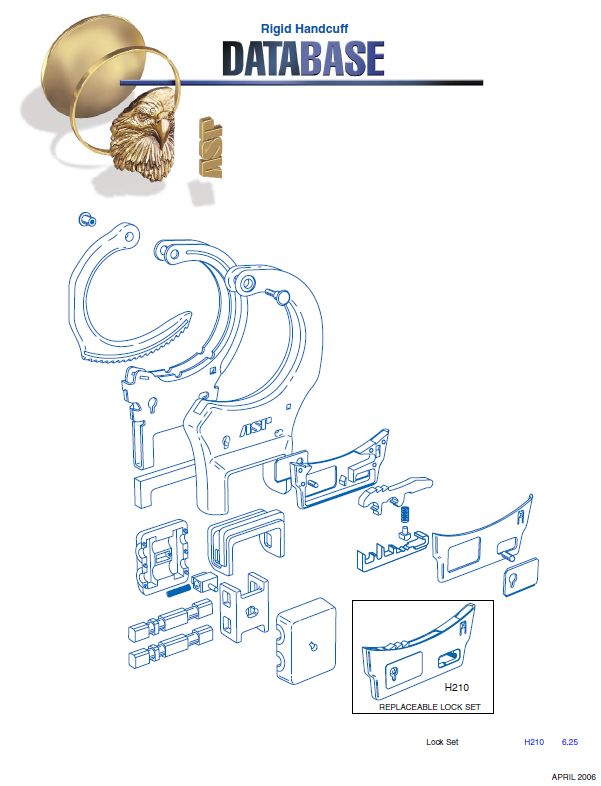 Rigid Handcuff
DATABASE

ASP

ASP

H210
REPLACEABLE LOCK SET

Lock Set H210 6.25

APRIL 2006